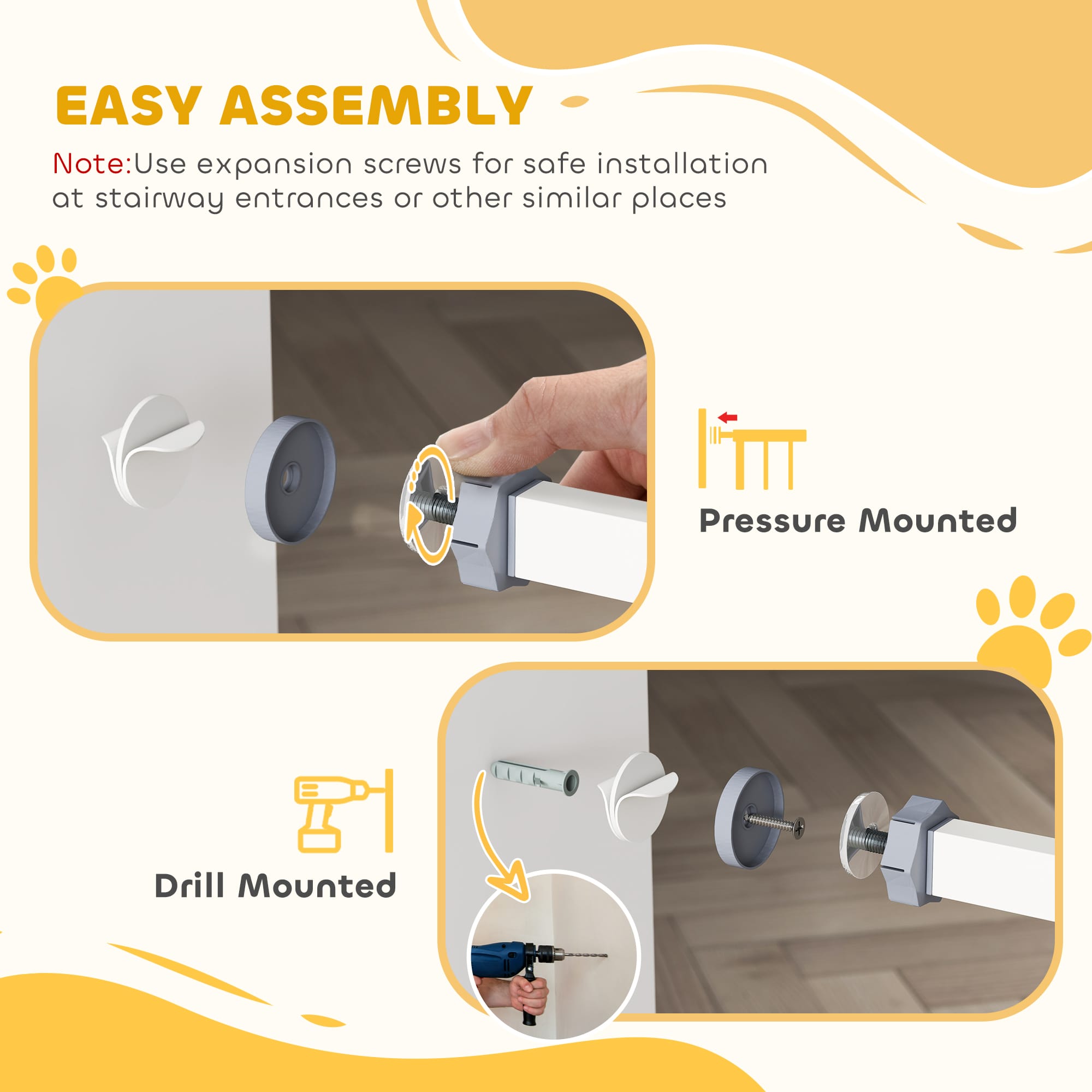 EASY ASSEMBLY

Note:Use expansion screws for safe installation at stairway entrances or other similar places

Pressure Mounted

Drill Mounted