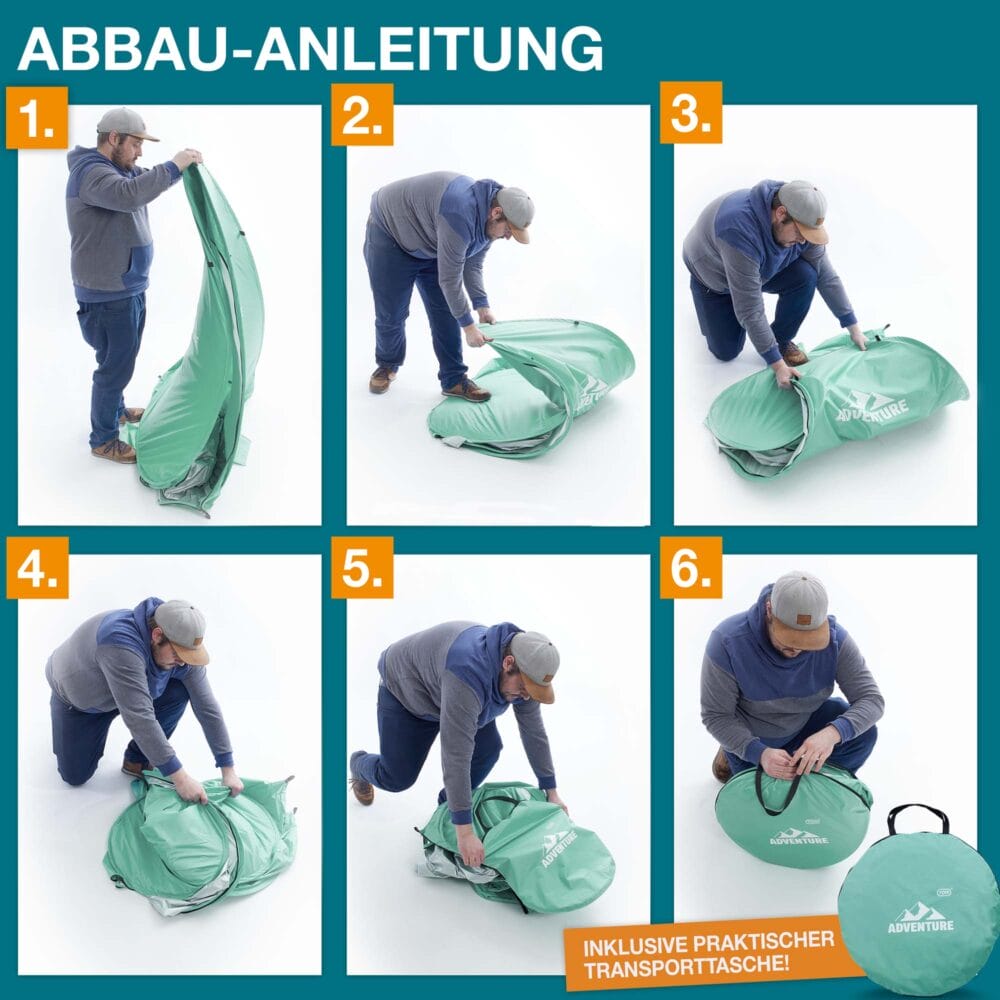 ABBAU-ANLEITUNG

1.

2.

3.

ADVENTURE

4.

5.

ADVENTURE

6.

ADVENTURE

ADVENTURE

INKLUSIVE PRAKTISCHER TRANSPORTTASCHE!