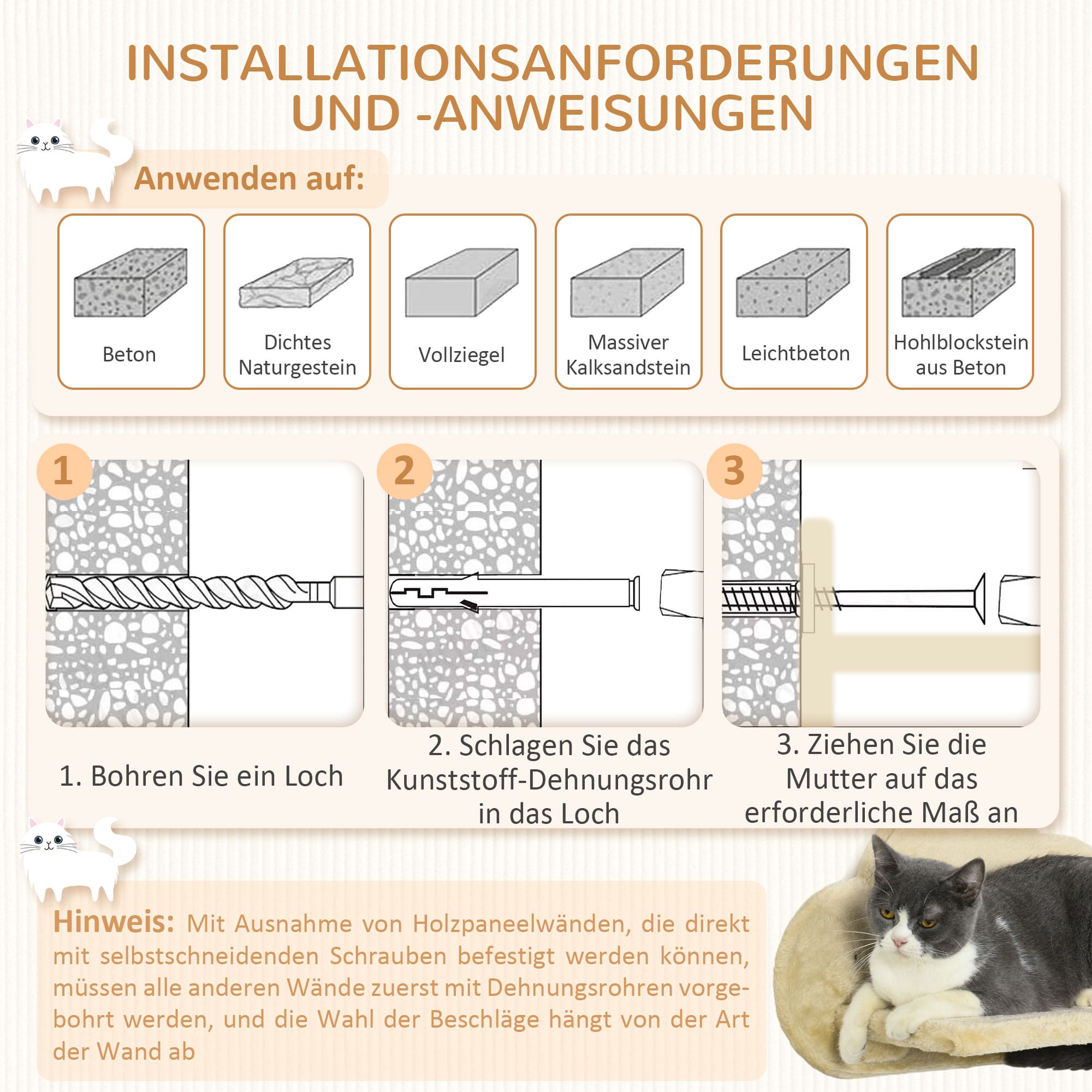 INSTALLATIONSANFORDERUNGEN UND -ANWEISUNGEN

Anwenden auf:

Beton

Dichtes Naturgestein

Vollziegel

Massiver Kalksandstein

Leichtbeton

Hohlblockstein aus Beton

1

2

3

1. Bohren Sie ein Loch

2. Schlagen Sie das Kunststoff-Dehnungsrohr in das Loch

3. Ziehen Sie die Mutter auf das erforderliche Maß an

Hinweis: Mit Ausnahme von Holzpaneelwänden, die direkt mit selbstschneidenden Schrauben befestigt werden können, müssen alle anderen Wände zuerst mit Dehnungsrohren vorgebohrt werden, und die Wahl der Beschläge hängt von der Art der Wand ab