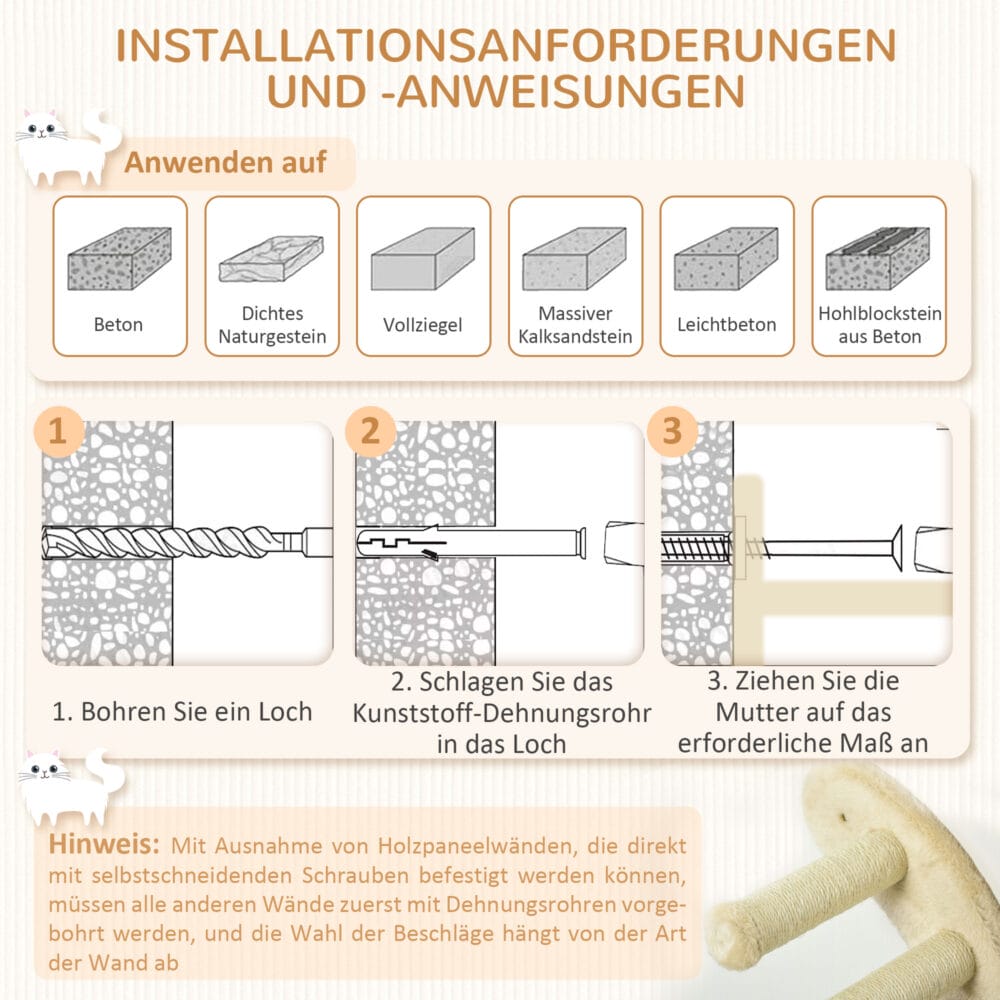 INSTALLATIONSANFORDERUNGEN UND -ANWEISUNGEN

Anwenden auf

Beton

Dichtes Naturgestein

Vollziegel

Massiver Kalksandstein

Leichtbeton

Hohlblockstein aus Beton

1

2

3

1. Bohren Sie ein Loch

2. Schlagen Sie das Kunststoff-Dehnungsrohr in das Loch

3. Ziehen Sie die Mutter auf das erforderliche Maß an

Hinweis: Mit Ausnahme von Holzpaneelwänden, die direkt mit selbstschneidenden Schrauben befestigt werden können, müssen alle anderen Wände zuerst mit Dehnungsrohren vorgebohrt werden, und die Wahl der Beschläge hängt von der Art der Wand ab