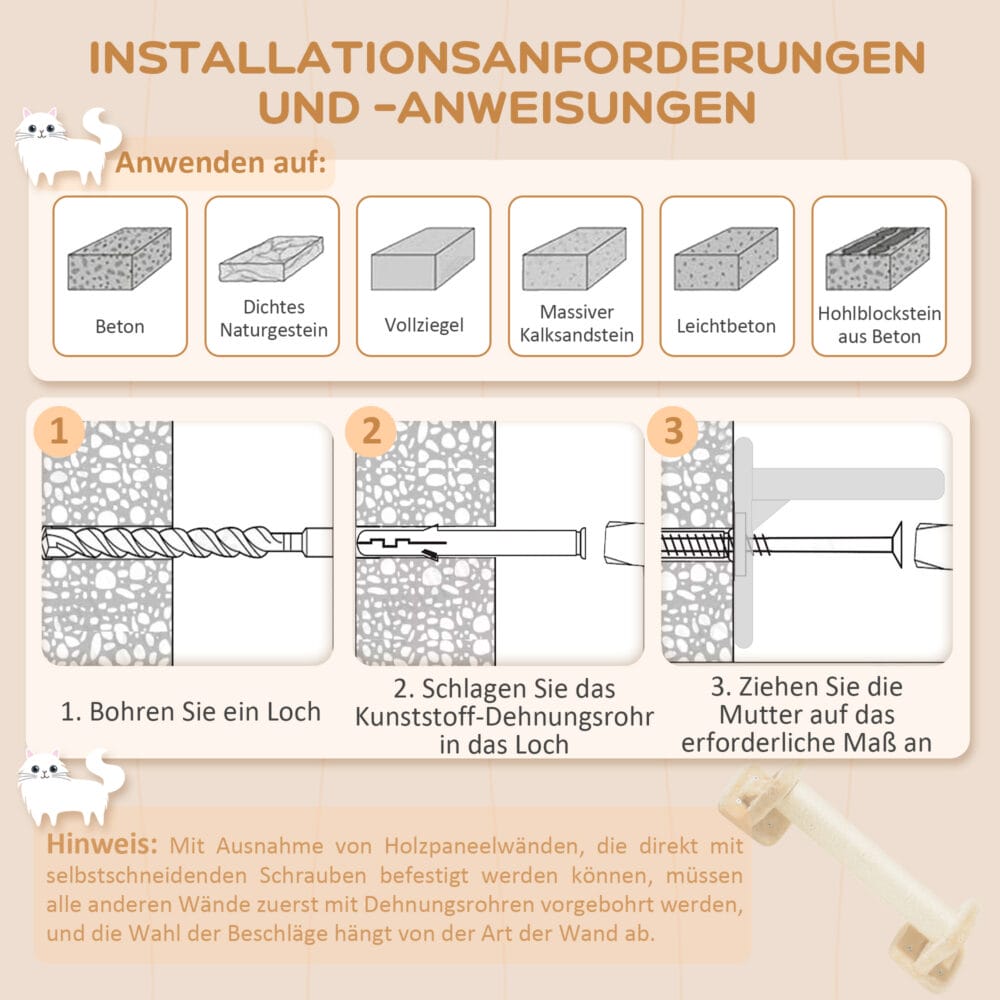 INSTALLATIONSANFORDERUNGEN UND -ANWEISUNGEN

Anwenden auf:

Beton

Dichtes Naturgestein

Vollziegel

Massiver Kalksandstein

Leichtbeton

Hohlblockstein aus Beton

1

2

3

1. Bohren Sie ein Loch

2. Schlagen Sie das Kunststoff-Dehnungsrohr in das Loch

3. Ziehen Sie die Mutter auf das erforderliche Maß an

Hinweis: Mit Ausnahme von Holzpaneelwänden, die direkt mit selbstschneidenden Schrauben befestigt werden können, müssen alle anderen Wände zuerst mit Dehnungsrohren vorgebohrt werden, und die Wahl der Beschläge hängt von der Art der Wand ab.