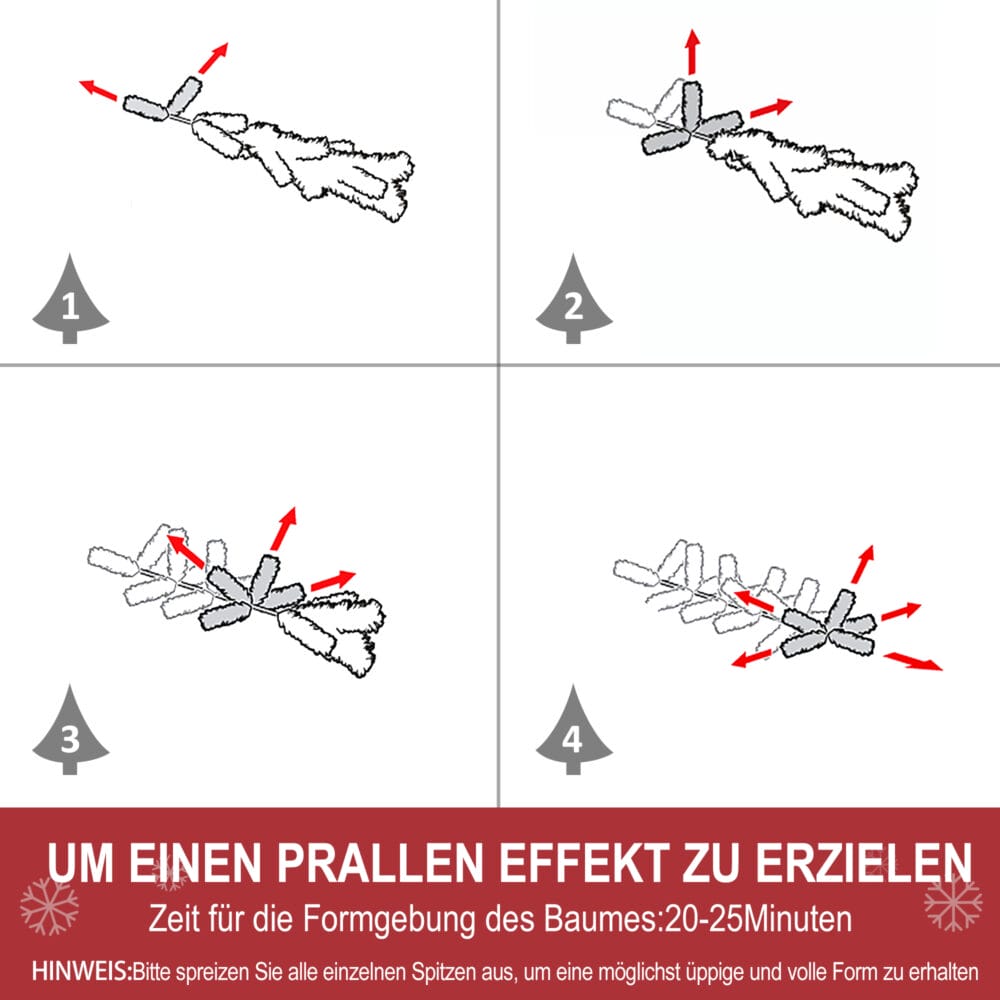 1

2

3

4

UM EINEN PRALLEN EFFEKT ZU ERZIELEN

Zeit für die Formgebung des Baumes:20-25Minuten

HINWEIS:Bitte spreizen Sie alle einzelnen Spitzen aus, um eine möglichst üppige und volle Form zu erhalten