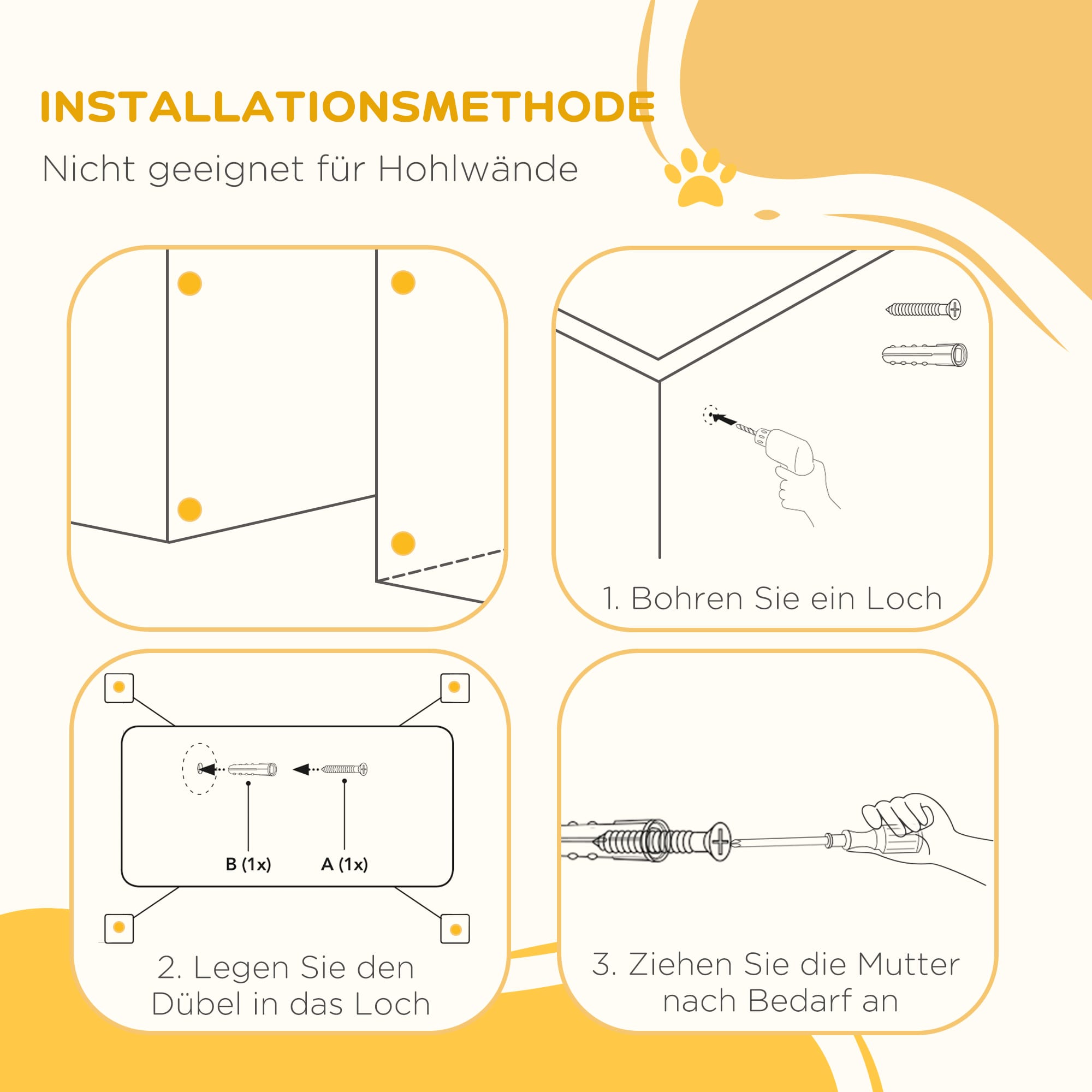 INSTALLATIONSMETHODE

Nicht geeignet für Hohlwände

1. Bohren Sie ein Loch

B (1x)

A (1x)

2. Legen Sie den Dübel in das Loch

3. Ziehen Sie die Mutter nach Bedarf an